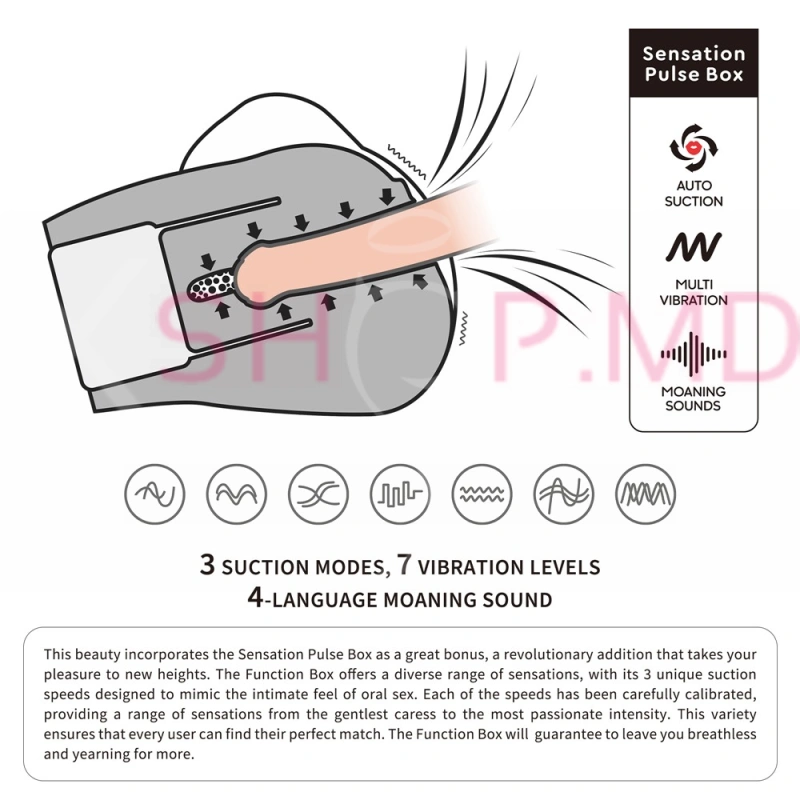 Sensation Pulse Box

AUTO SUCTION

MULTI VIBRATION

MOANING SOUNDS

SHOP.MD

3 SUCTION MODES, 7 VIBRATION LEVELS
4-LANGUAGE MOANING SOUND

This beauty incorporates the Sensation Pulse Box as a great bonus, a revolutionary addition that takes your pleasure to new heights. The Function Box offers a diverse range of sensations, with its 3 unique suction speeds designed to mimic the intimate feel of oral sex. Each of the speeds has been carefully calibrated, providing a range of sensations from the gentlest caress to the most passionate intensity. This variety ensures that every user can find their perfect match. The Function Box will guarantee to leave you breathless and yearning for more.